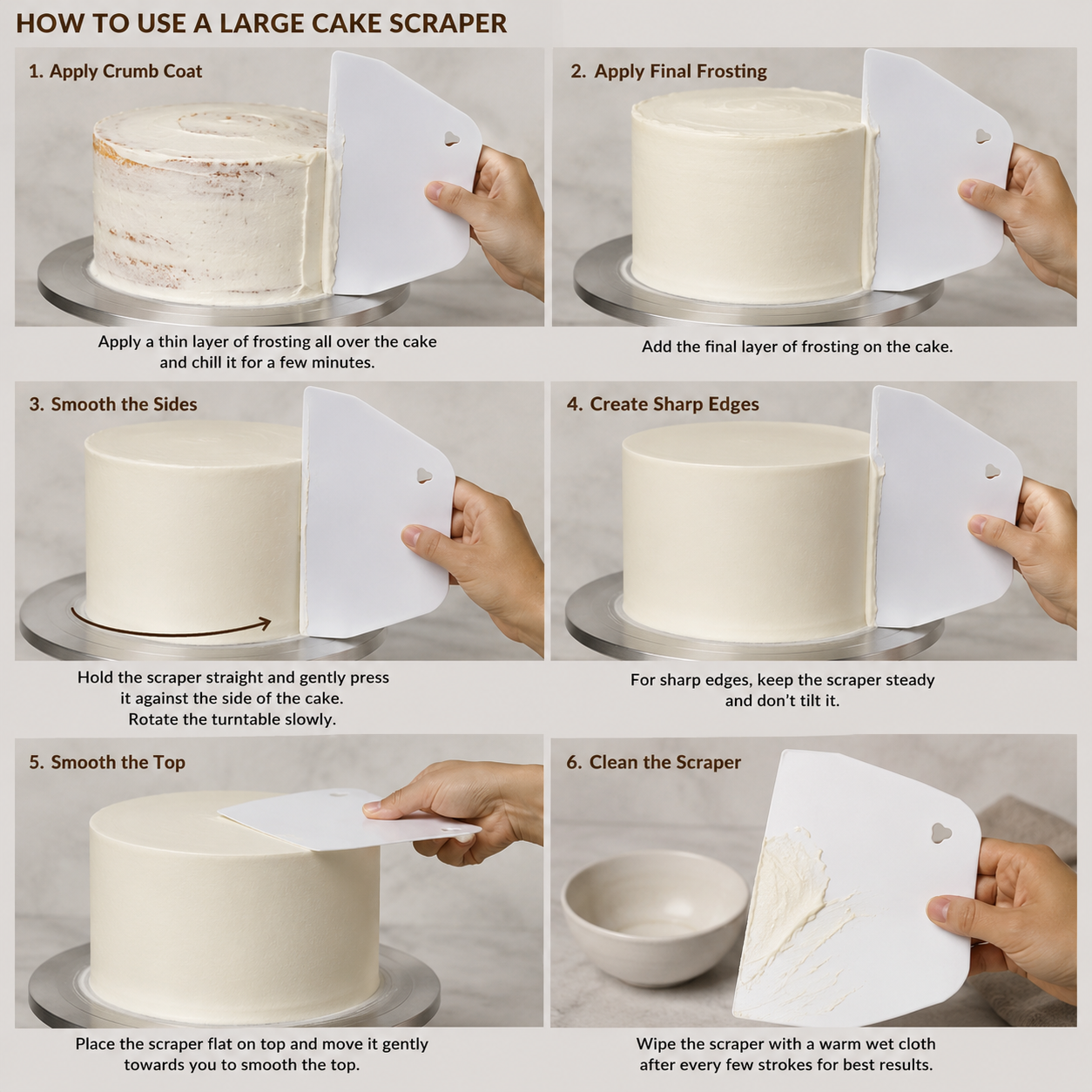 HOW TO USE A LARGE CAKE SCRAPER

1. Apply Crumb Coat

Apply a thin layer of frosting all over the cake and chill it for a few minutes.

2. Apply Final Frosting

Add the final layer of frosting on the cake.

3. Smooth the Sides

Hold the scraper straight and gently press it against the side of the cake. Rotate the turntable slowly.

4. Create Sharp Edges

For sharp edges, keep the scraper steady and don't tilt it.

5. Smooth the Top

Place the scraper flat on top and move it gently towards you to smooth the top.

6. Clean the Scraper

Wipe the scraper with a warm wet cloth after every few strokes for best results.